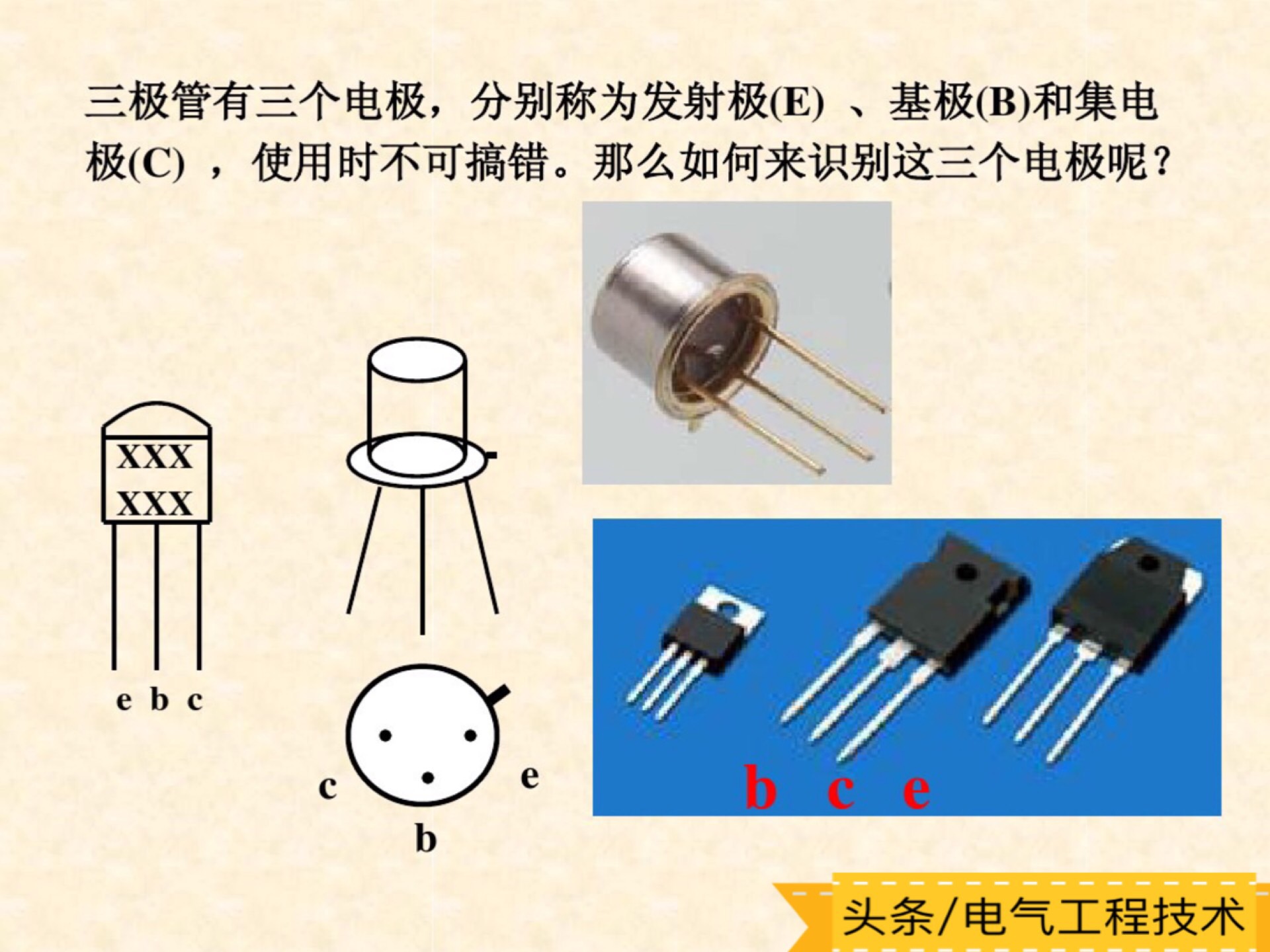 三极管有三个电极，分别称为发射极(E) 、基极(B)和集电极(C) ，使用时不可搞错。那么如何来识别这三个电极呢？

XXX
XXX

e b c

c e b

b c e

头条/电气工程技术