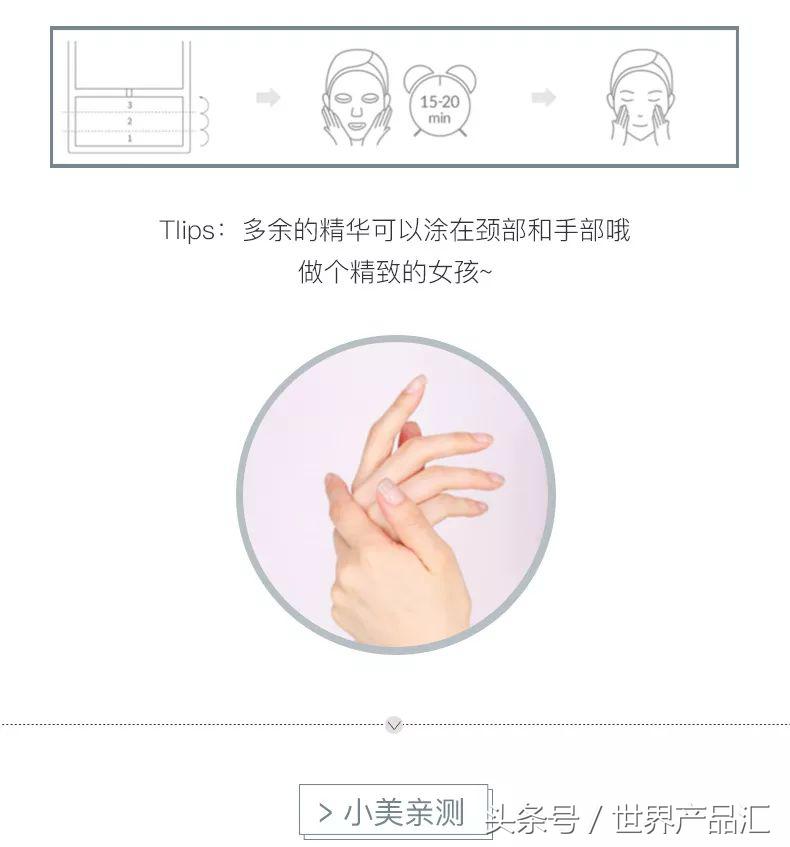 3
2
1

15-20
min

Tlips：多余的精华可以涂在颈部和手部哦
做个精致的女孩~

> 小美亲测

头条号 / 世界产品汇