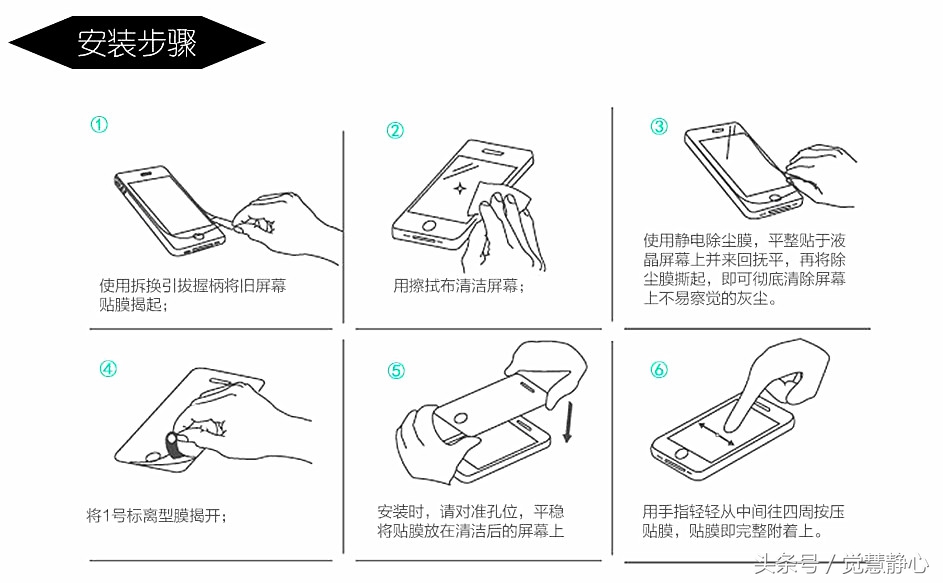 安装步骤

①

使用拆换引拔握柄将旧屏幕贴膜揭起；

②

用擦拭布清洁屏幕；

③

使用静电除尘膜，平整贴于液晶屏幕上并来回抚平，再将除尘膜撕起，即可彻底清除屏幕上不易察觉的灰尘。

④

将1号标离型膜揭开；

⑤

安装时，请对准孔位，平稳将贴膜放在清洁后的屏幕上

⑥

用手指轻轻从中间往四周按压贴膜，贴膜即完整附着上。

头条号 / 觉慧静心