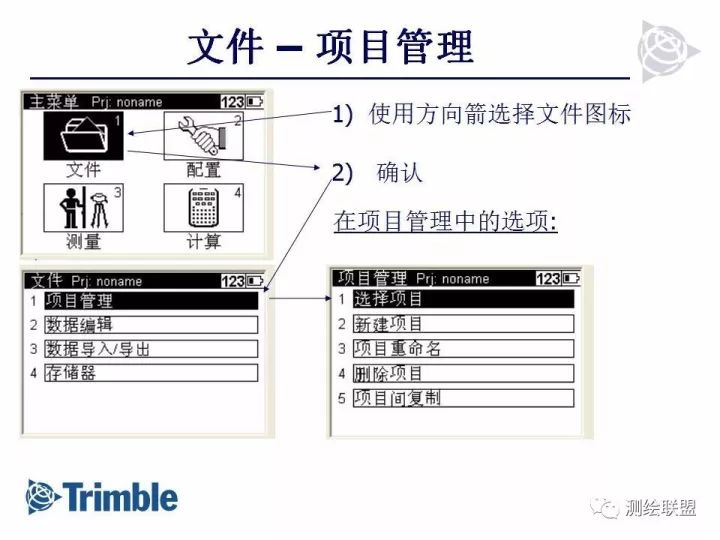 文件 – 项目管理

主菜单 Prj: noname 123

1 文件

2 配置

3 测量

4 计算

1) 使用方向箭选择文件图标

2) 确认

在项目管理中的选项:

文件 Prj: noname 123

1 项目管理
2 数据编辑
3 数据导入/导出
4 存储器

项目管理 Prj: noname 123

1 选择项目
2 新建项目
3 项目重命名
4 删除项目
5 项目间复制

Trimble

测绘联盟