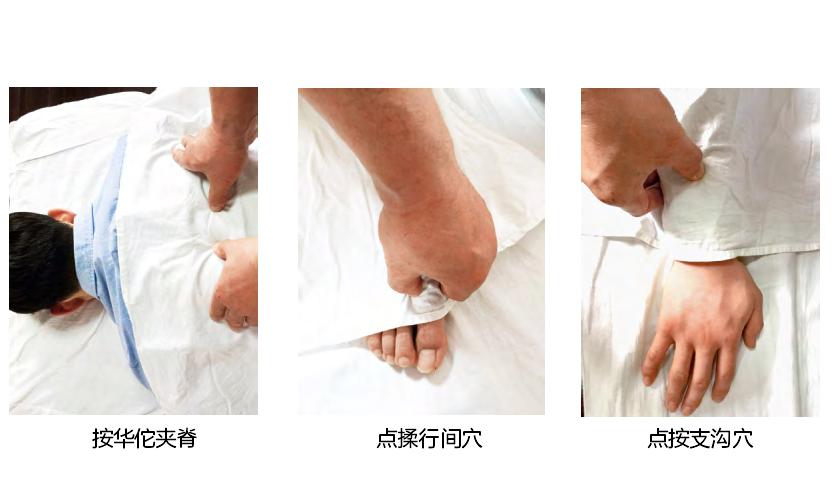 按华佗夹脊

点揉行间穴

点按支沟穴