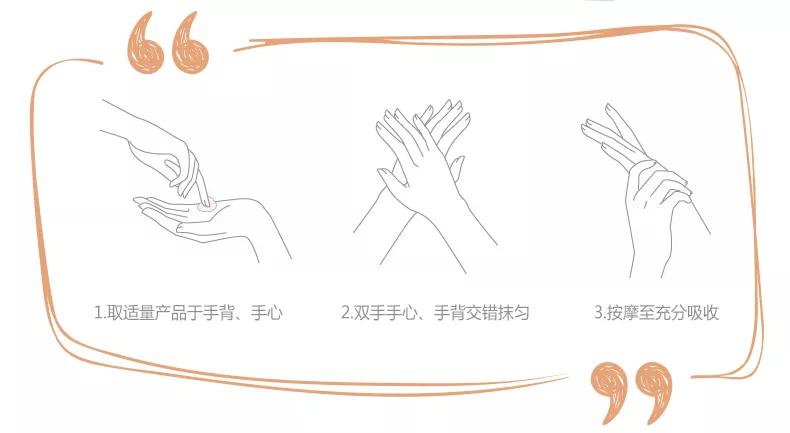 1.取适量产品于手背、手心

2.双手手心、手背交错抹匀

3.按摩至充分吸收