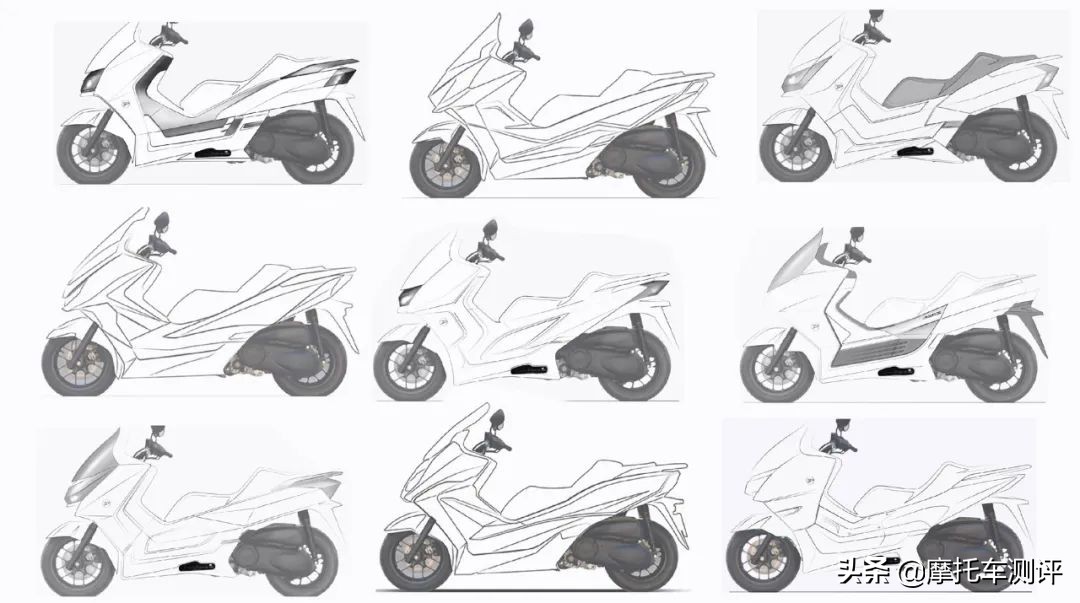 头条 @摩托车测评