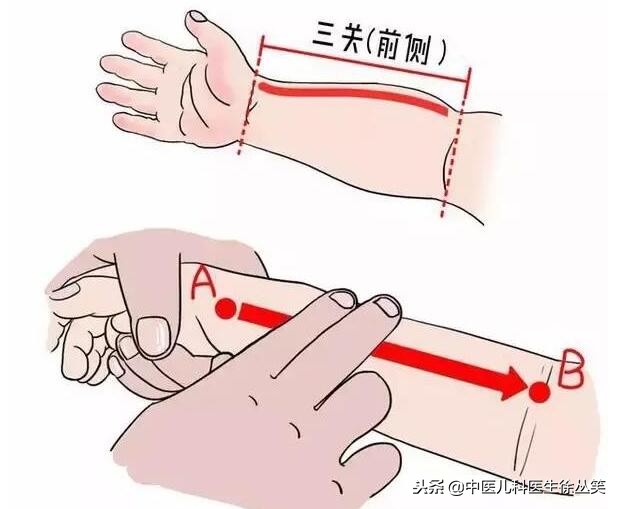 三关(前侧)

A

B

头条 @中医儿科医生徐丛笑