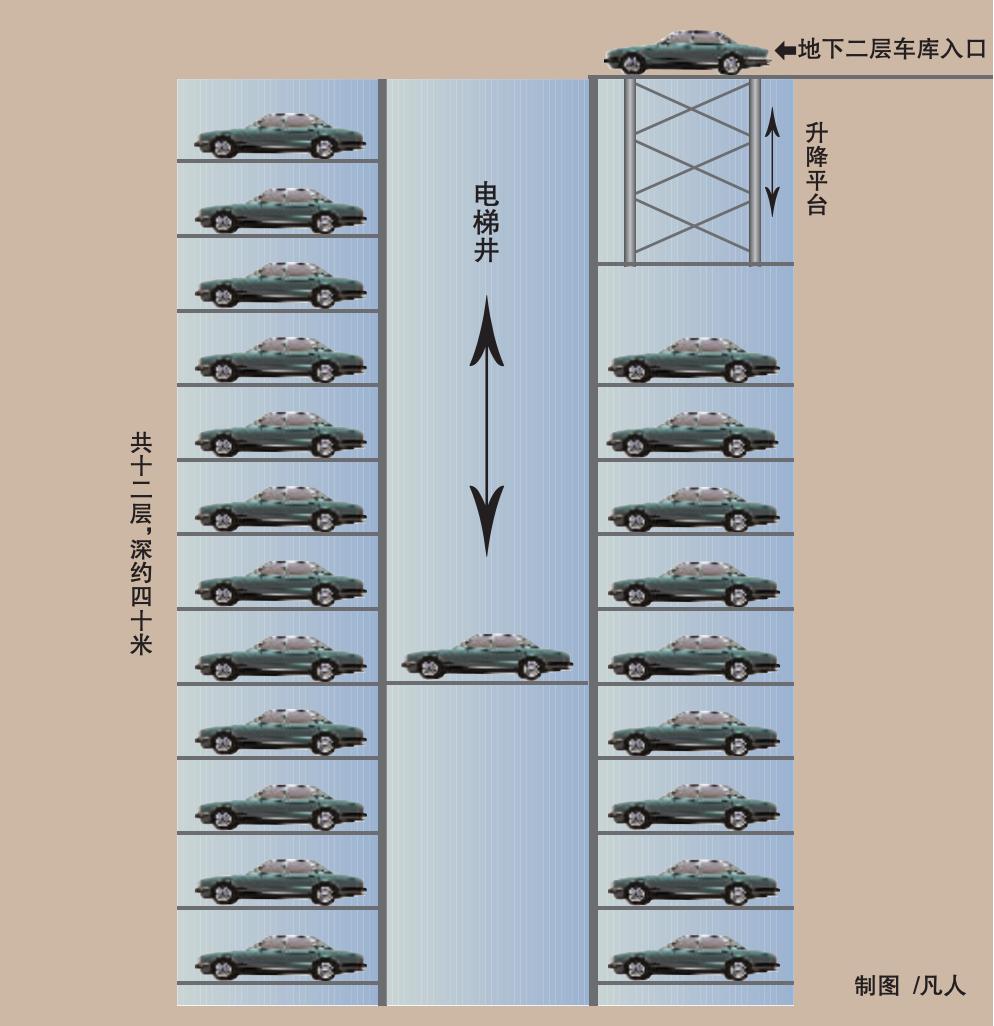 地下二层车库入口

升降平台

电梯井

共十二层，深约四十米

制图 /凡人