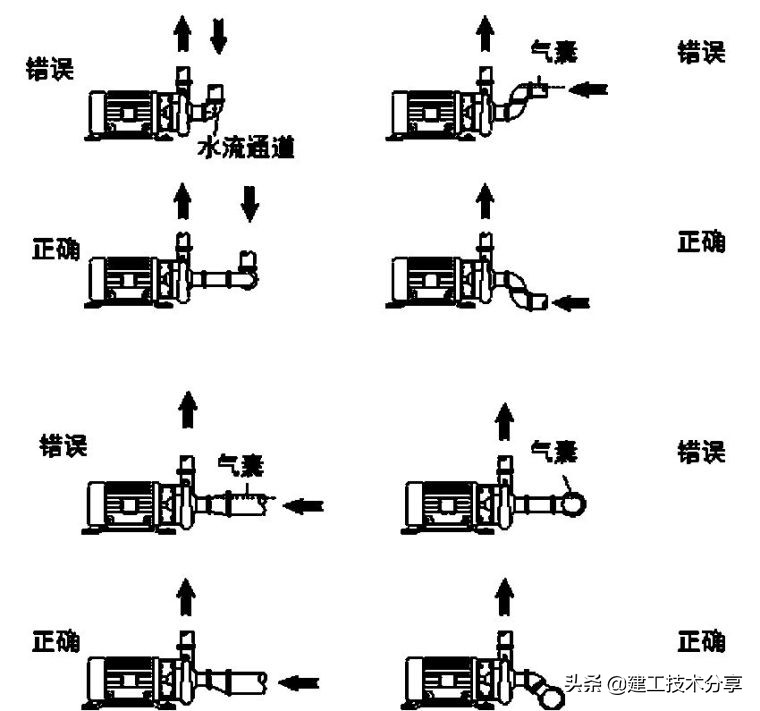 错误

水流通道

气囊

错误

正确

正确

错误

气囊

气囊

错误

正确

正确

头条 @建工技术分享