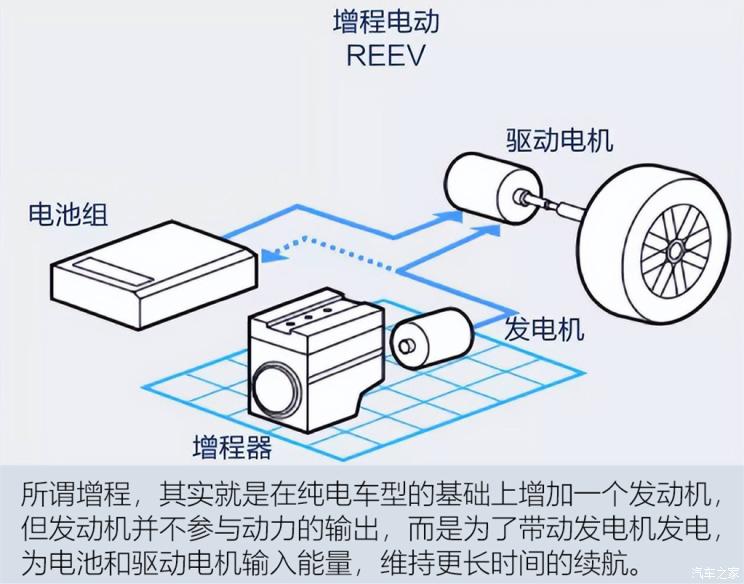 增程电动
REEV

驱动电机

电池组

发电机

增程器

所谓增程，其实就是在纯电车型的基础上增加一个发动机，但发动机并不参与动力的输出，而是为了带动发电机发电，为电池和驱动电机输入能量，维持更长时间的续航。

汽车之家