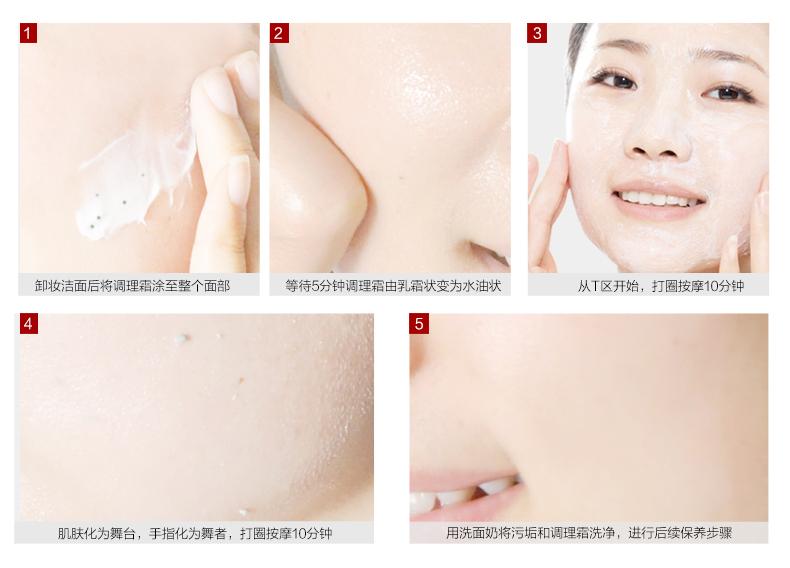 1

卸妆洁面后将调理霜涂至整个面部

2

等待5分钟调理霜由乳霜状变为水油状

3

从T区开始，打圈按摩10分钟

4

肌肤化为舞台，手指化为舞者，打圈按摩10分钟

5

用洗面奶将污垢和调理霜洗净，进行后续保养步骤