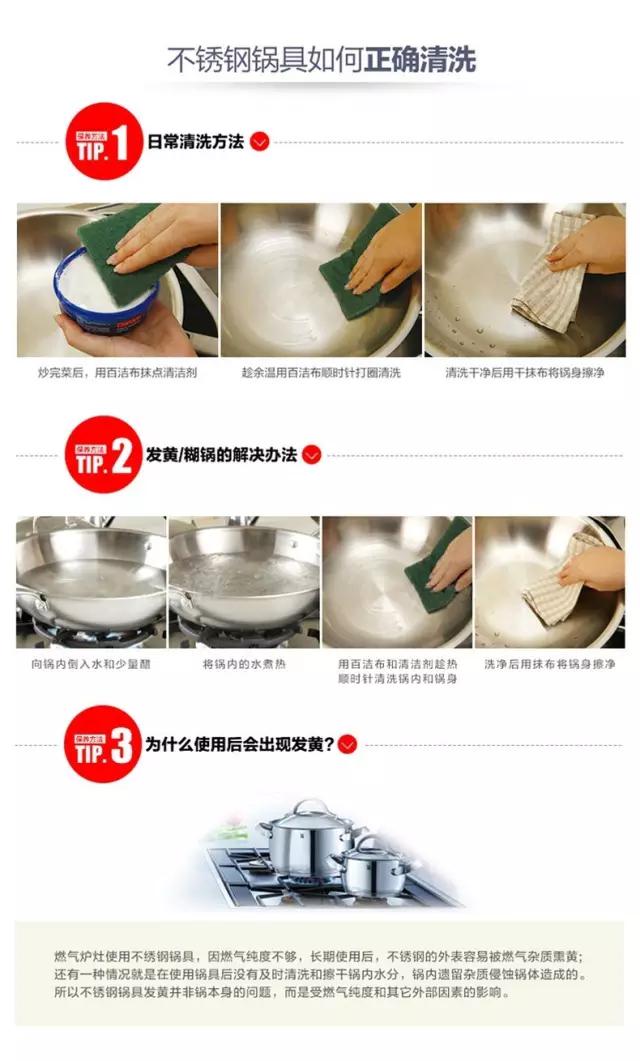 不锈钢锅具如何正确清洗

保养方法 TIP.1 日常清洗方法

炒完菜后，用百洁布抹点清洁剂

趁余温用百洁布顺时针打圈清洗

清洗干净后用干抹布将锅身擦净

保养方法 TIP.2 发黄/糊锅的解决办法

向锅内倒入水和少量醋

将锅内的水煮热

用百洁布和清洁剂趁热顺时针清洗锅内和锅身

洗净后用抹布将锅身擦净

保养方法 TIP.3 为什么使用后会出现发黄？

燃气炉灶使用不锈钢锅具，因燃气纯度不够，长期使用后，不锈钢的外表容易被燃气杂质熏黄；还有一种情况就是在使用锅具后没有及时清洗和擦干锅内水分，锅内遗留杂质侵蚀锅体造成的。所以不锈钢锅具发黄并非锅本身的问题，而是受燃气纯度和其它外部因素的影响。