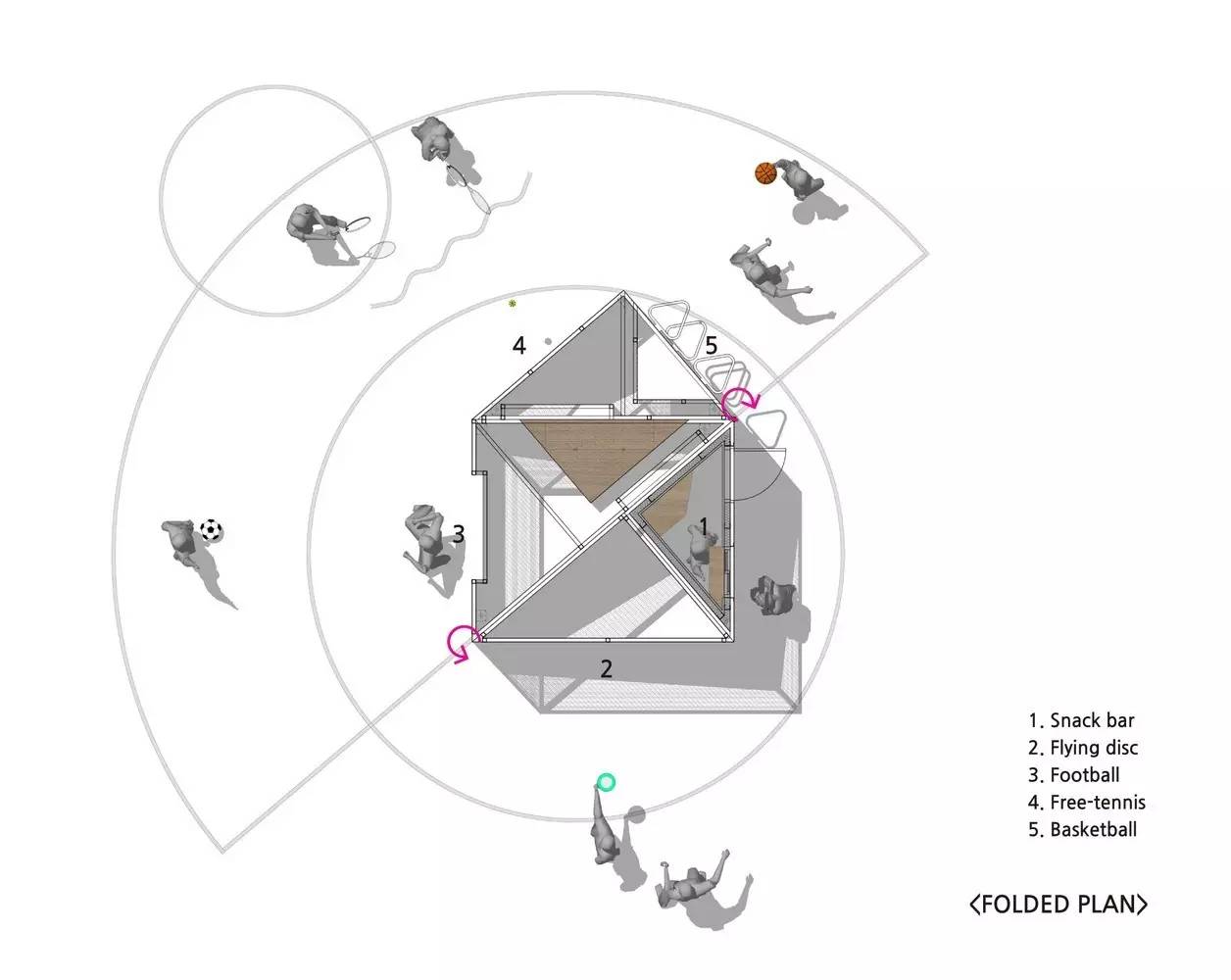 4

5

3

1

2

1. Snack bar
2. Flying disc
3. Football
4. Free-tennis
5. Basketball

<FOLDED PLAN>