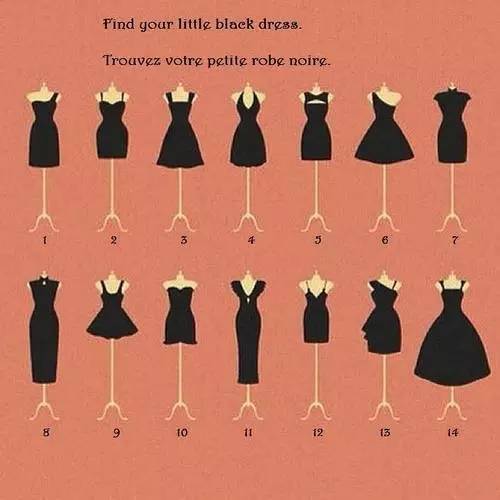 Find your little black dress.

Trouvez votre petite robe noire.

1 2 3 4 5 6 7

8 9 10 11 12 13 14