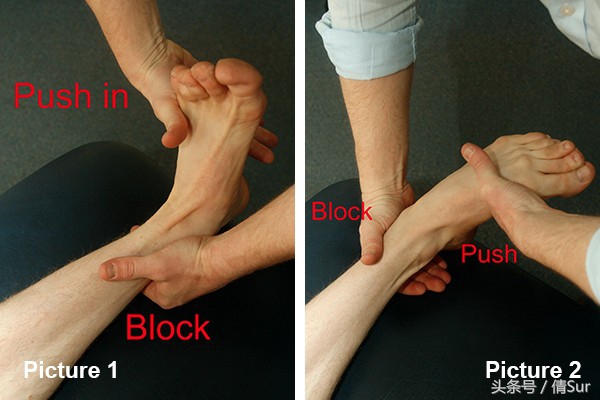 Push in

Block

Picture 1

Block

Push

Picture 2

头条号 / 倩Sur