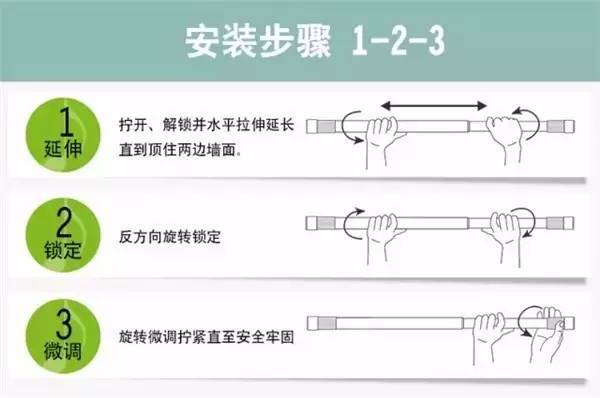 安装步骤 1-2-3

1
延伸
拧开、解锁并水平拉伸延长直到顶住两边墙面。

2
锁定
反方向旋转锁定

3
微调
旋转微调拧紧直至安全牢固