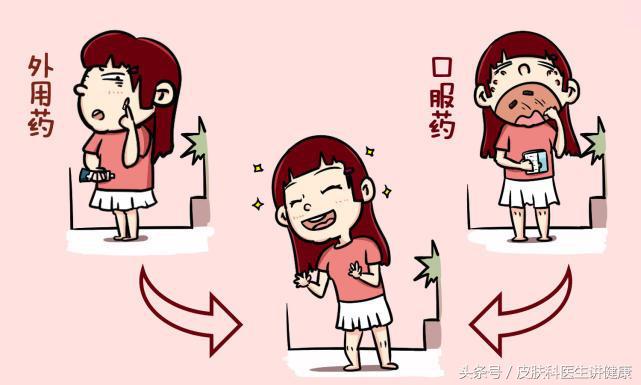 外用药

口服药

头条号 / 皮肤科医生讲健康