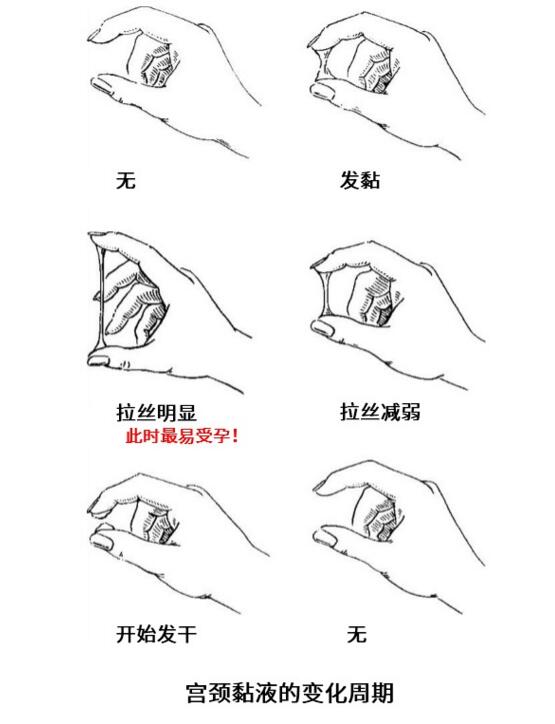 无

发黏

拉丝明显
此时最易受孕！

拉丝减弱

开始发干

无

宫颈黏液的变化周期