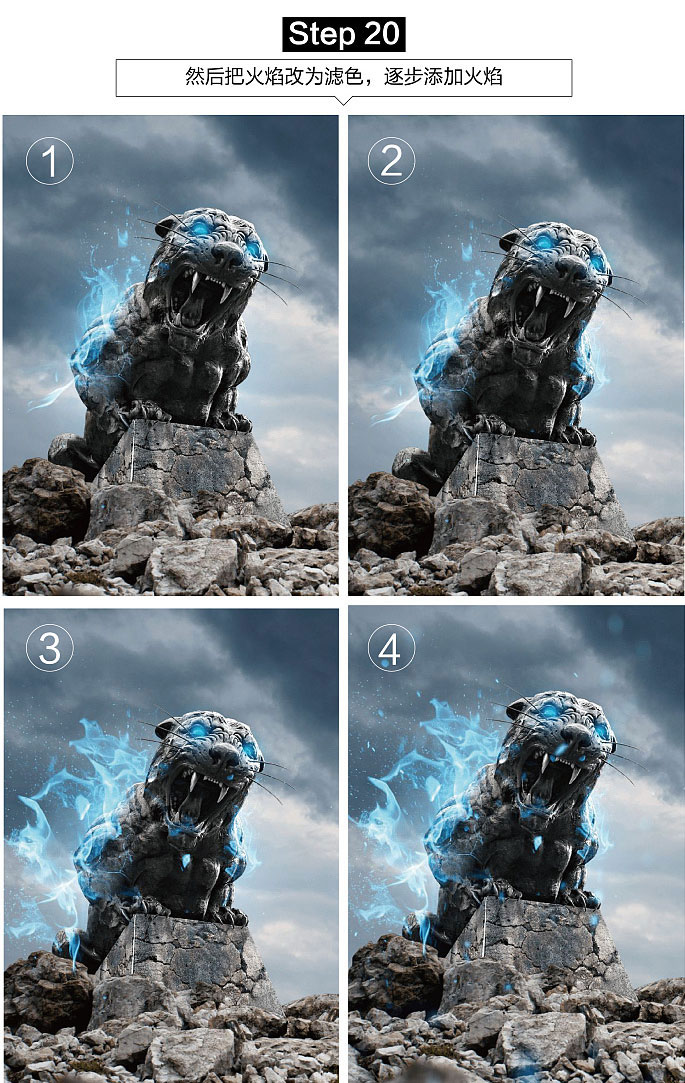 Step 20

然后把火焰改为滤色，逐步添加火焰

1

2

3

4