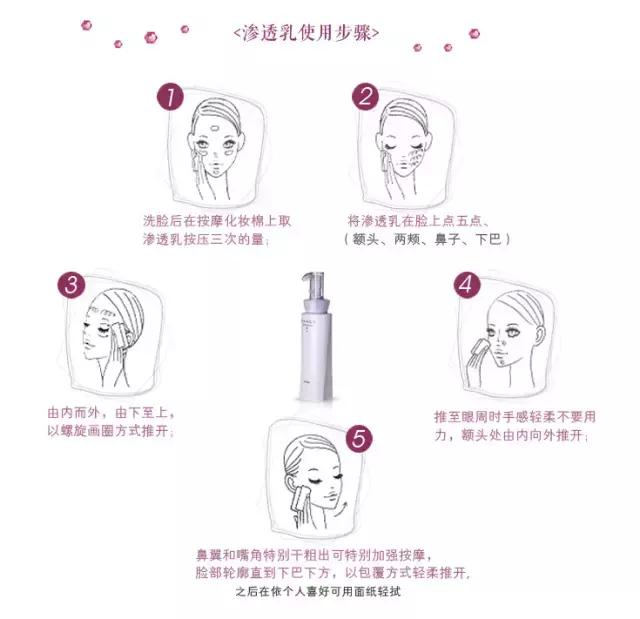 <渗透乳使用步骤>

1
洗脸后在按摩化妆棉上取渗透乳按压三次的量;

2
将渗透乳在脸上点五点、（额头、两颊、鼻子、下巴）

3
由内而外，由下至上，以螺旋画圈方式推开;

4
推至眼周时手感轻柔不要用力，额头处由内向外推开;

5
鼻翼和嘴角特别干粗出可特别加强按摩，脸部轮廓直到下巴下方，以包覆方式轻柔推开,
之后在依个人喜好可用面纸轻拭