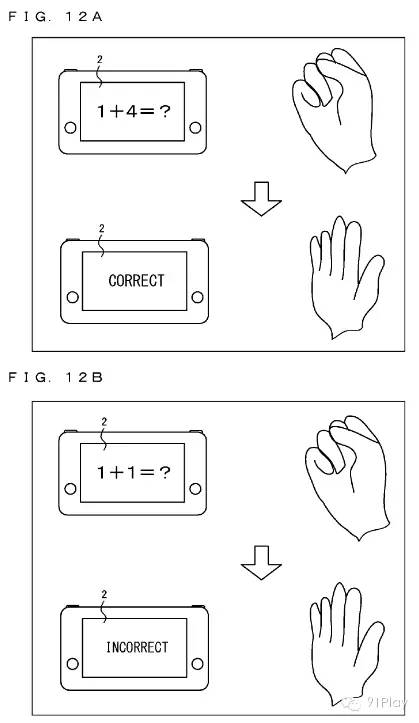 FIG. 12A

2

$1+4=?$

2

CORRECT

FIG. 12B

2

$1+1=?$

2

INCORRECT

91Play