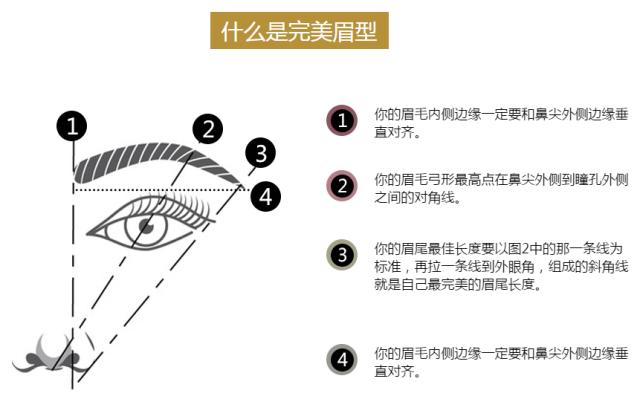 什么是完美眉型

1
2
3
4

1 你的眉毛内侧边缘一定要和鼻尖外侧边缘垂直对齐。

2 你的眉毛弓形最高点在鼻尖外侧到瞳孔外侧之间的对角线。

3 你的眉尾最佳长度要以图2中的那一条线为标准，再拉一条线到外眼角，组成的斜角线就是自己最完美的眉尾长度。

4 你的眉毛内侧边缘一定要和鼻尖外侧边缘垂直对齐。