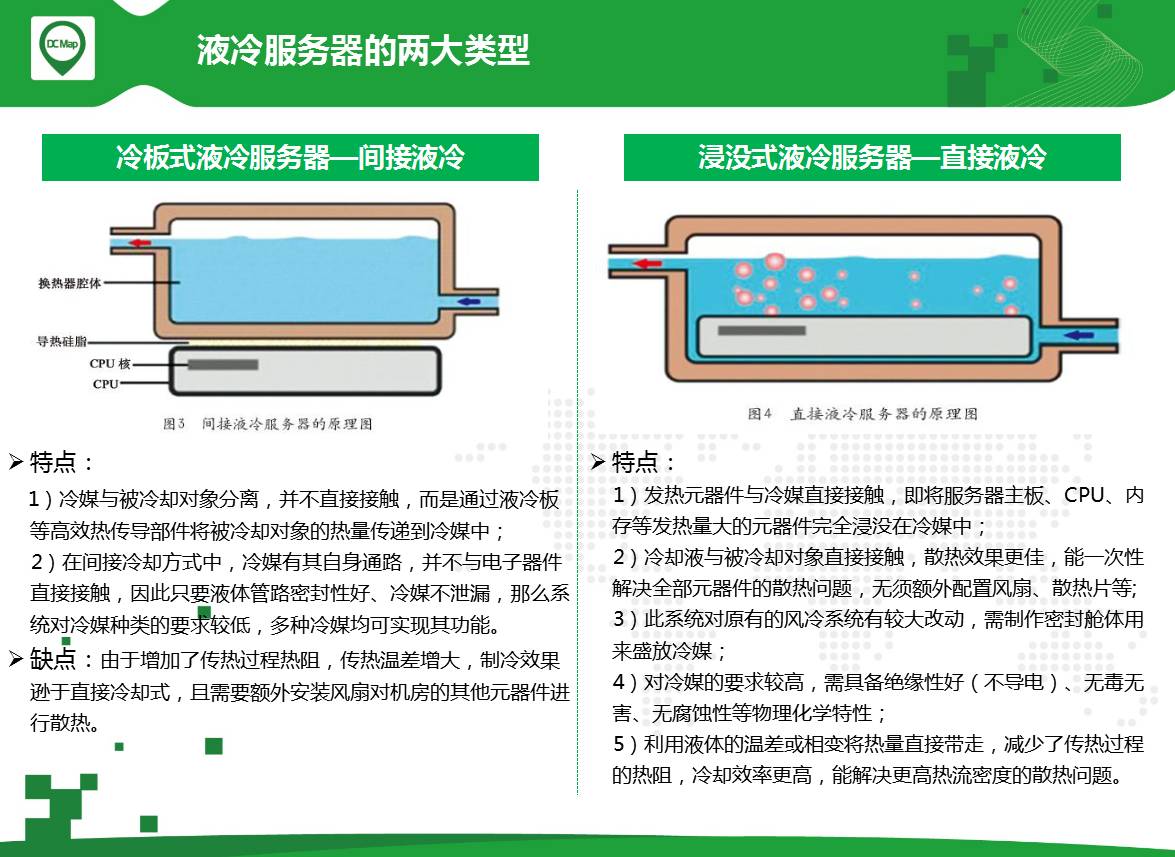 DCMap

液冷服务器的两大类型

冷板式液冷服务器—间接液冷

换热器腔体
导热硅脂
CPU 核
CPU

图3 间接液冷服务器的原理图

➢ 特点：

1）冷媒与被冷却对象分离，并不直接接触，而是通过液冷板等高效热传导部件将被冷却对象的热量传递到冷媒中；

2）在间接冷却方式中，冷媒有其自身通路，并不与电子器件直接接触，因此只要液体管路密封性好、冷媒不泄漏，那么系统对冷媒种类的要求较低，多种冷媒均可实现其功能。

➢ 缺点：由于增加了传热过程热阻，传热温差增大，制冷效果逊于直接冷却式，且需要额外安装风扇对机房的其他元器件进行散热。

浸没式液冷服务器—直接液冷

图4 直接液冷服务器的原理图

➢ 特点：

1）发热元器件与冷媒直接接触，即将服务器主板、CPU、内存等发热量大的元器件完全浸没在冷媒中；

2）冷却液与被冷却对象直接接触，散热效果更佳，能一次性解决全部元器件的散热问题，无须额外配置风扇、散热片等;

3）此系统对原有的风冷系统有较大改动，需制作密封舱体用来盛放冷媒；

4）对冷媒的要求较高，需具备绝缘性好（不导电）、无毒无害、无腐蚀性等物理化学特性；

5）利用液体的温差或相变将热量直接带走，减少了传热过程的热阻，冷却效率更高，能解决更高热流密度的散热问题。