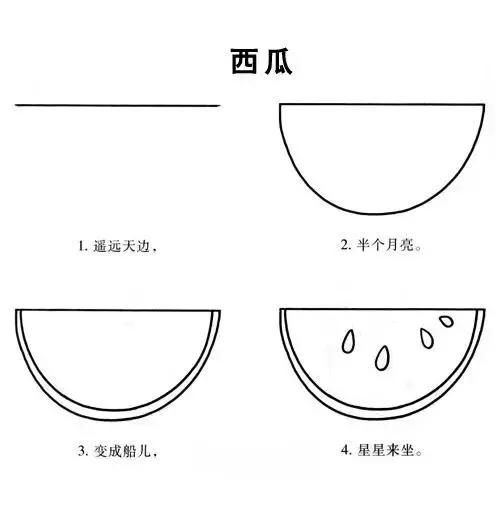 西瓜

1. 遥远天边，

2. 半个月亮。

3. 变成船儿，

4. 星星来坐。