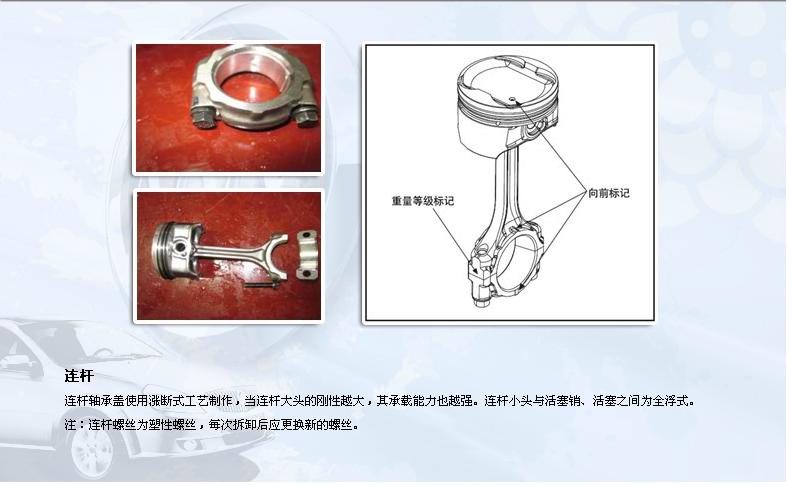 重量等级标记

向前标记

连杆

连杆轴承盖使用涨断式工艺制作，当连杆大头的刚性越大，其承载能力也越强。连杆小头与活塞销、活塞之间为全浮式。

注：连杆螺丝为塑性螺丝，每次拆卸后应更换新的螺丝。